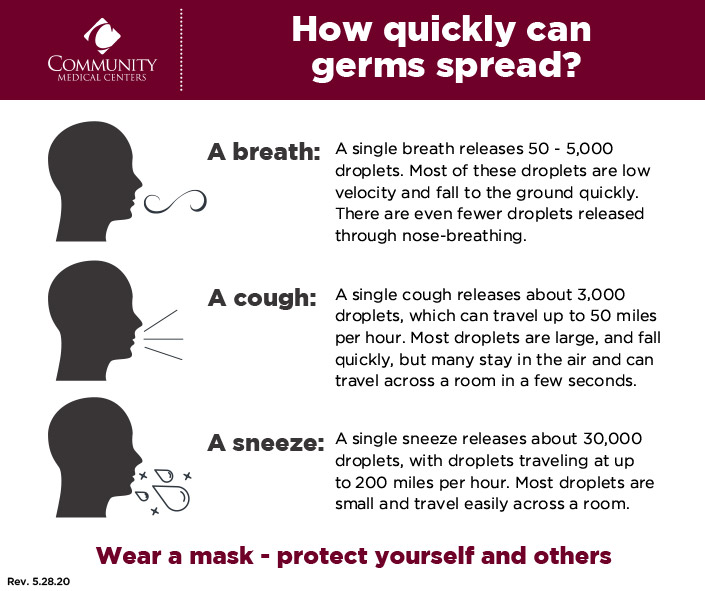 COMMUNITY
MEDICAL CENTERS

How quickly can germs spread?

A breath: A single breath releases 50 - 5,000 droplets. Most of these droplets are low velocity and fall to the ground quickly. There are even fewer droplets released through nose-breathing.

A cough: A single cough releases about 3,000 droplets, which can travel up to 50 miles per hour. Most droplets are large, and fall quickly, but many stay in the air and can travel across a room in a few seconds.

A sneeze: A single sneeze releases about 30,000 droplets, with droplets traveling at up to 200 miles per hour. Most droplets are small and travel easily across a room.

Wear a mask - protect yourself and others

Rev. 5.28.20