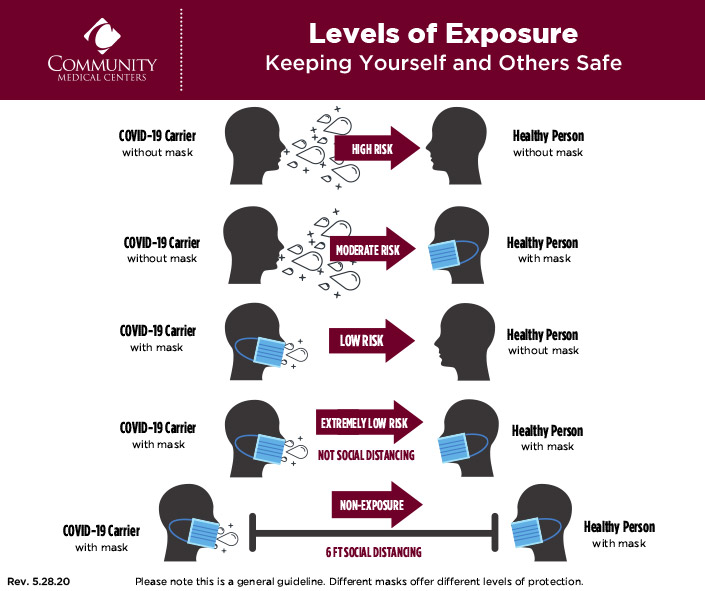 COMMUNITY MEDICAL CENTERS

Levels of Exposure
Keeping Yourself and Others Safe

COVID-19 Carrier without mask
HIGH RISK
Healthy Person without mask

COVID-19 Carrier without mask
MODERATE RISK
Healthy Person with mask

COVID-19 Carrier with mask
LOW RISK
Healthy Person without mask

COVID-19 Carrier with mask
EXTREMELY LOW RISK
NOT SOCIAL DISTANCING
Healthy Person with mask

COVID-19 Carrier with mask
NON-EXPOSURE
6 FT SOCIAL DISTANCING
Healthy Person with mask

Rev. 5.28.20
Please note this is a general guideline. Different masks offer different levels of protection.